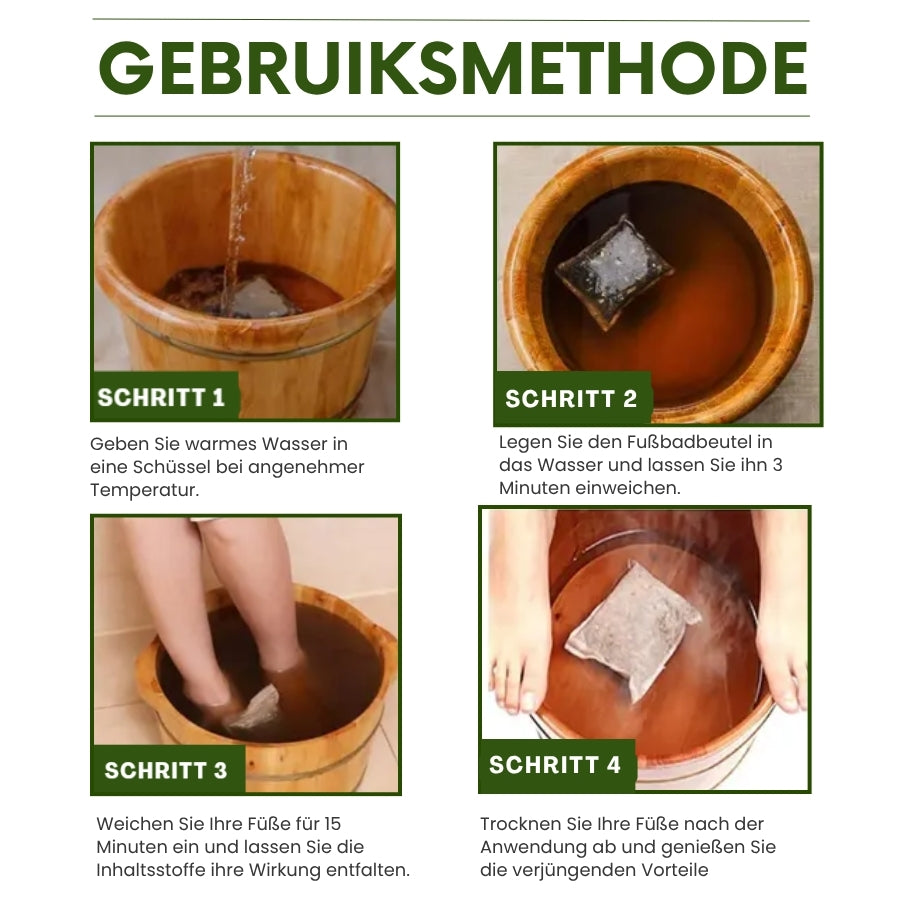 GEBRUIKSMETHODE

SCHRITT 1

Geben Sie warmes Wasser in eine Schüssel bei angenehmer Temperatur.

SCHRITT 2

Legen Sie den Fußbadbeutel in das Wasser und lassen Sie ihn 3 Minuten einweichen.

SCHRITT 3

Weichen Sie Ihre Füße für 15 Minuten ein und lassen Sie die Inhaltsstoffe ihre Wirkung entfalten.

SCHRITT 4

Trocknen Sie Ihre Füße nach der Anwendung ab und genießen Sie die verjüngenden Vorteile