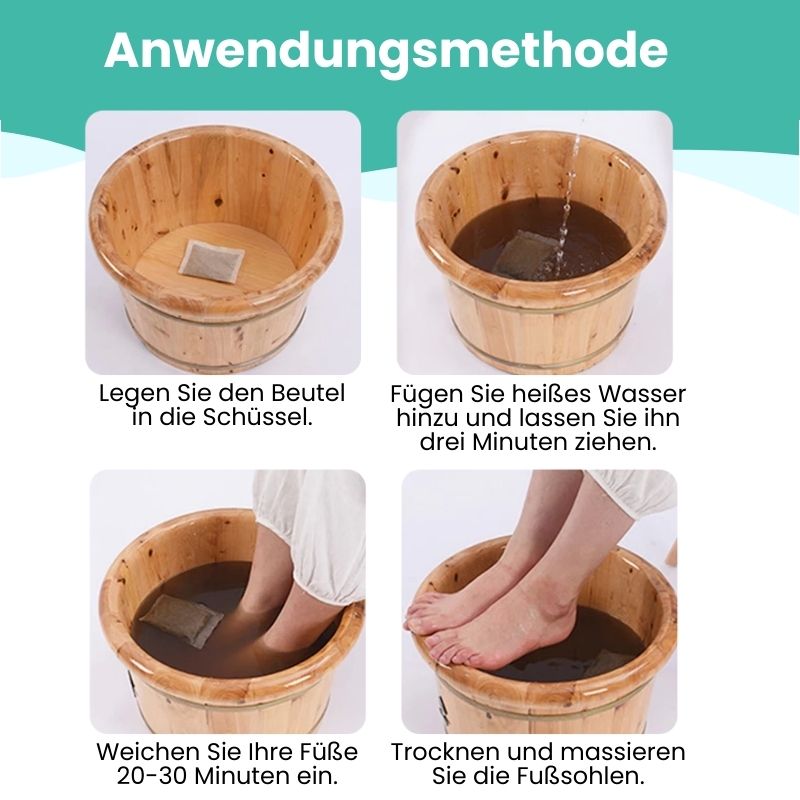 Anwendungsmethode

Legen Sie den Beutel in die Schüssel.

Fügen Sie heißes Wasser hinzu und lassen Sie ihn drei Minuten ziehen.

Weichen Sie Ihre Füße 20-30 Minuten ein.

Trocknen und massieren Sie die Fußsohlen.