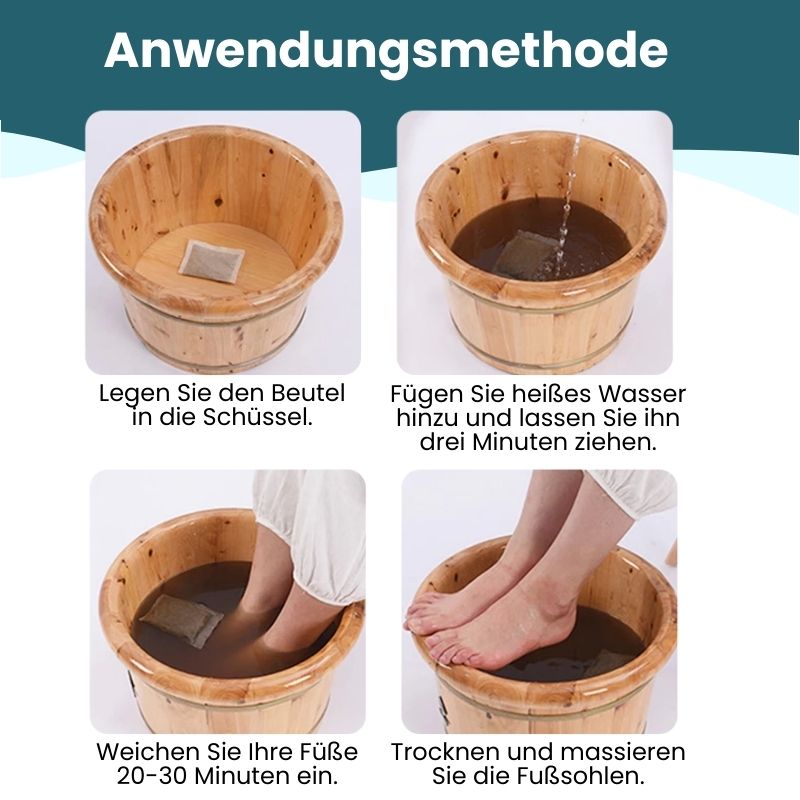 Anwendungsmethode

Legen Sie den Beutel in die Schüssel.

Fügen Sie heißes Wasser hinzu und lassen Sie ihn drei Minuten ziehen.

Weichen Sie Ihre Füße 20-30 Minuten ein.

Trocknen und massieren Sie die Fußsohlen.